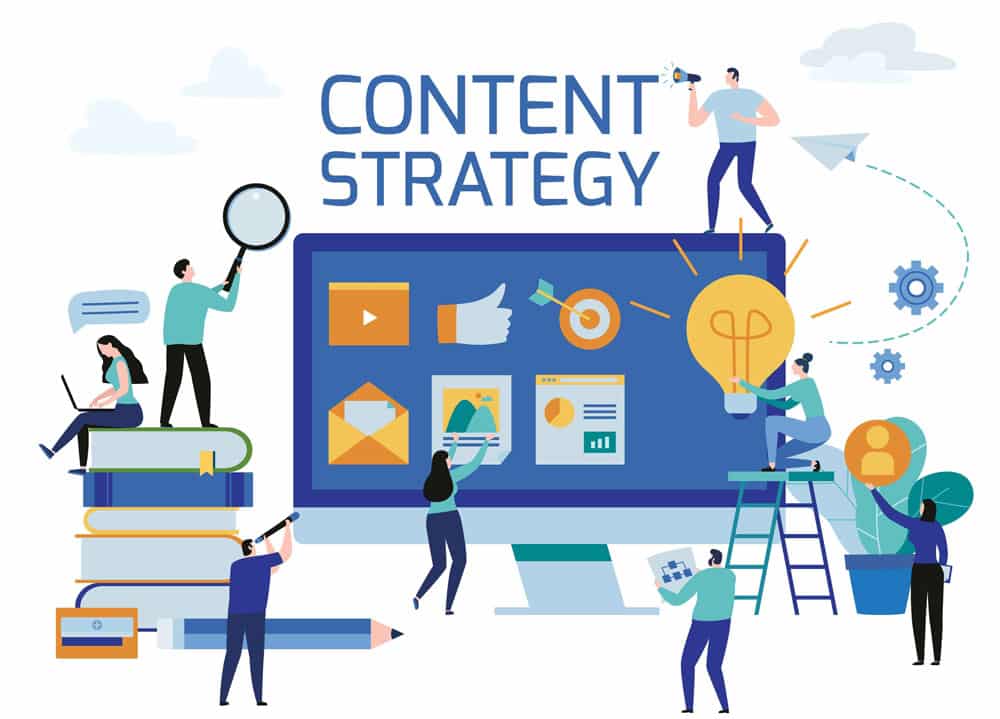 CONTENT
STRATEGY